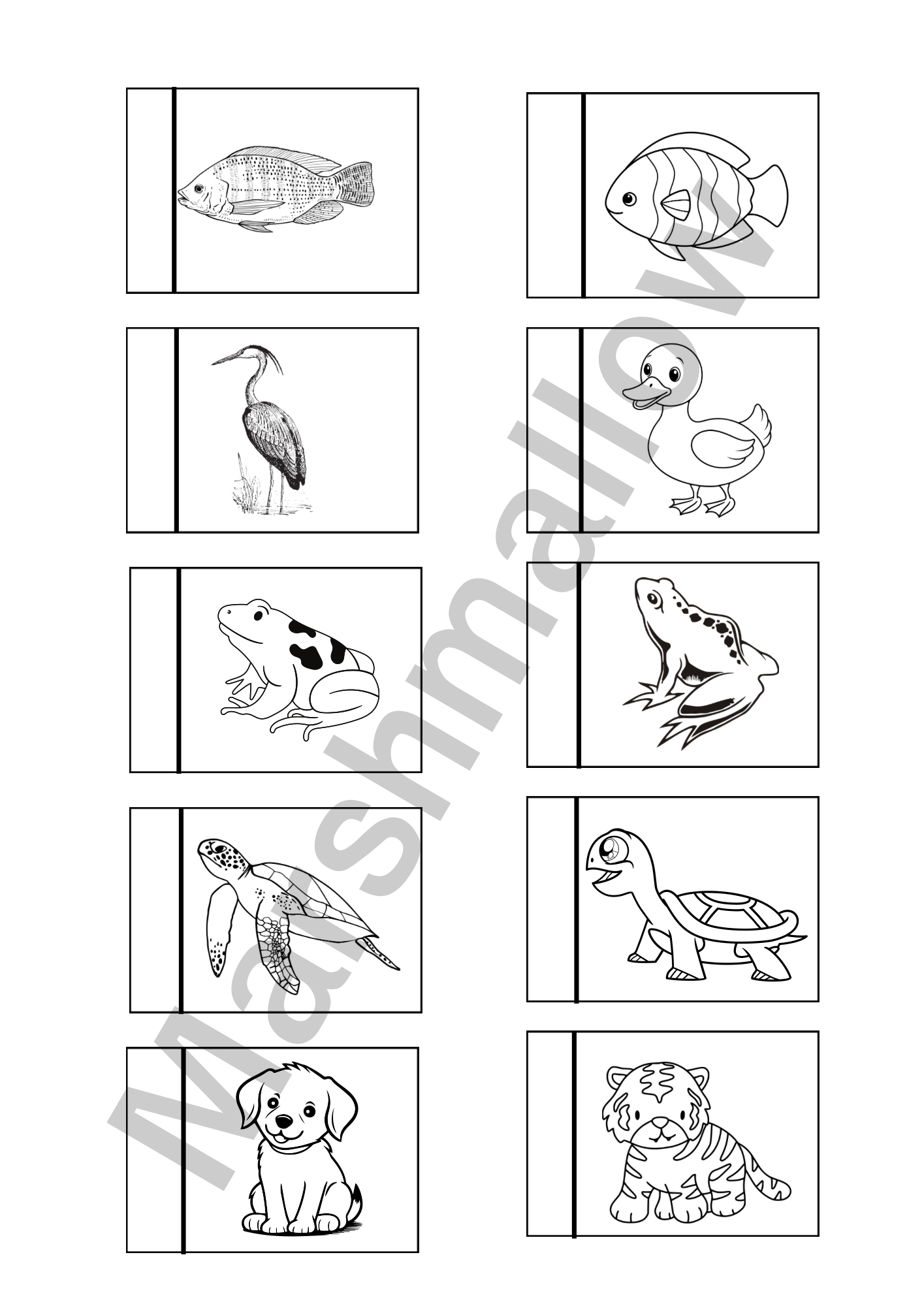 Marshmallow